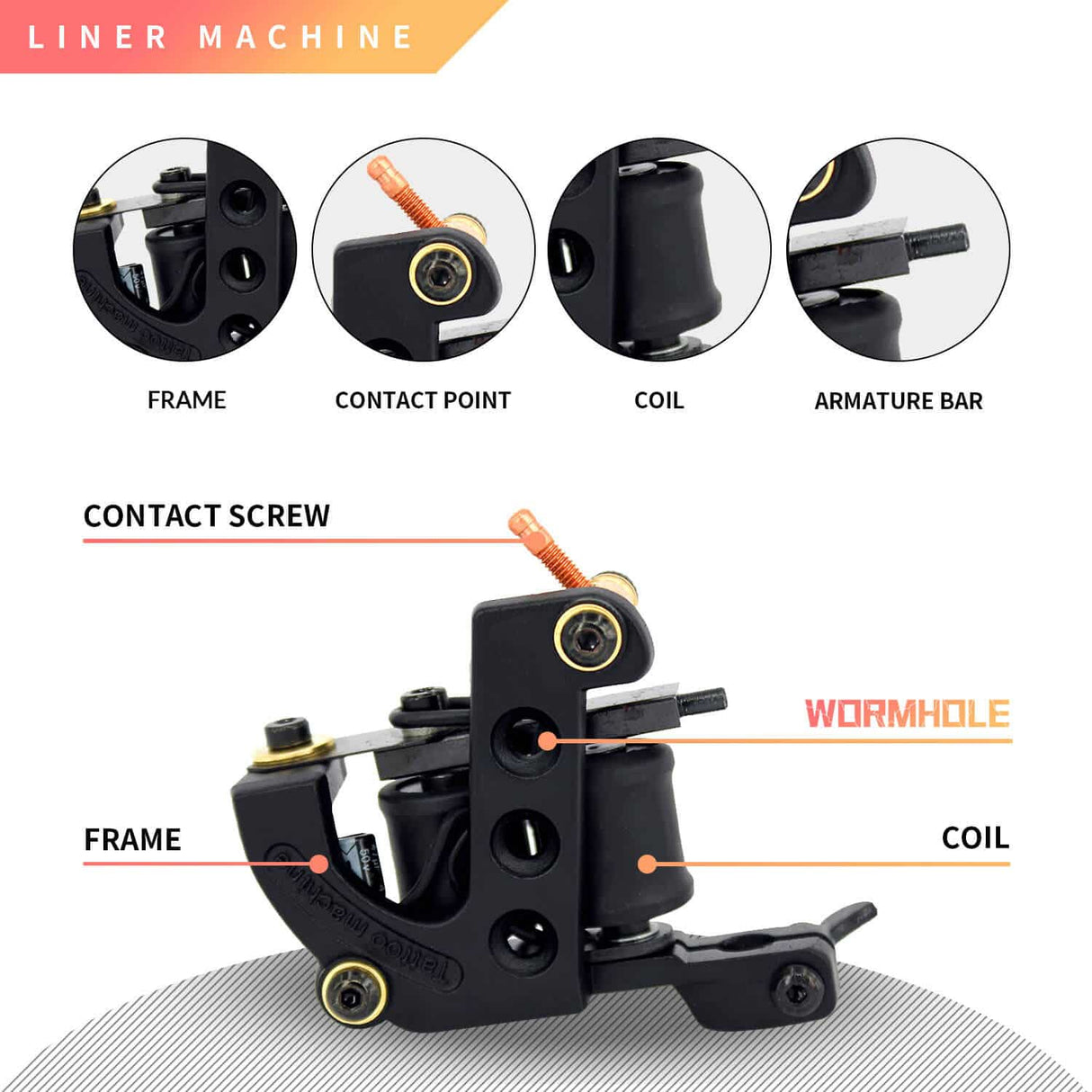 LINER MACHINE

FRAME

CONTACT POINT

COIL

ARMATURE BAR

CONTACT SCREW

WORMHOLE

FRAME

COIL

Tattoo machine

50V