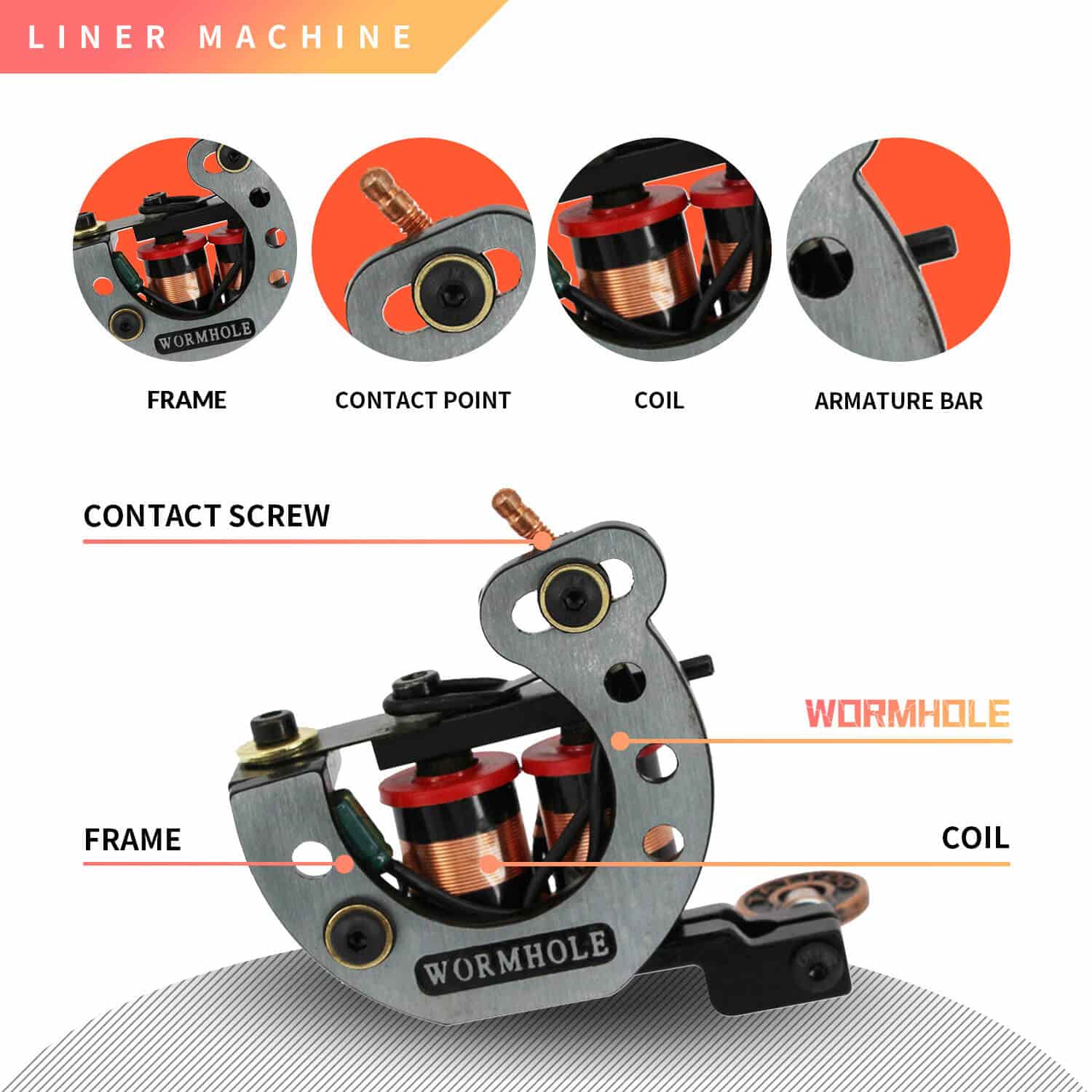 LINER MACHINE

WORMHOLE

FRAME

CONTACT POINT

COIL

ARMATURE BAR

CONTACT SCREW

WORMHOLE

FRAME

COIL

WORMHOLE