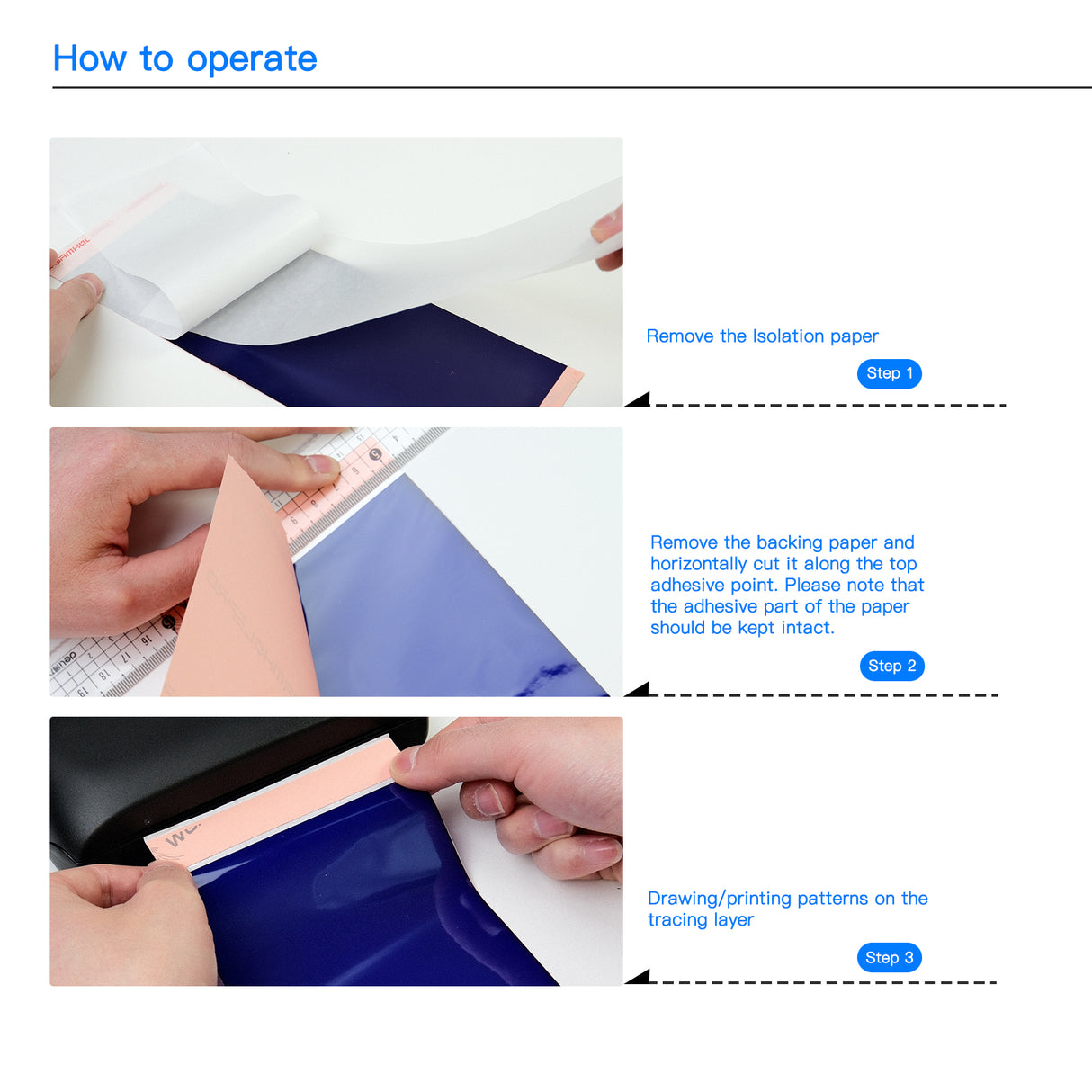 How to operate

Remove the Isolation paper

Step 1

Remove the backing paper and horizontally cut it along the top adhesive point. Please note that the adhesive part of the paper should be kept intact.

Step 2

Drawing/printing patterns on the tracing layer

Step 3